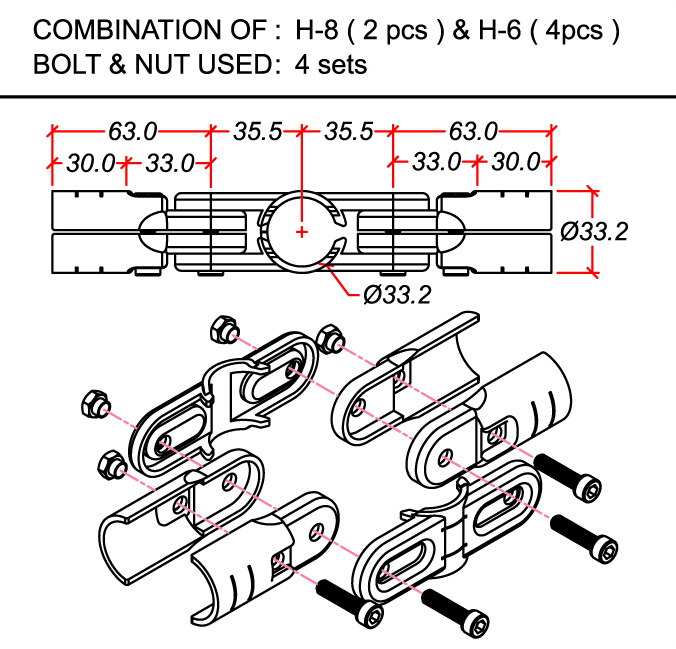 COMBINATION OF : H-8 ( 2 pcs ) & H-6 ( 4pcs )
BOLT & NUT USED: 4 sets

63.0
35.5
35.5
63.0
30.0
33.0
33.0
30.0
Ø33.2
Ø33.2