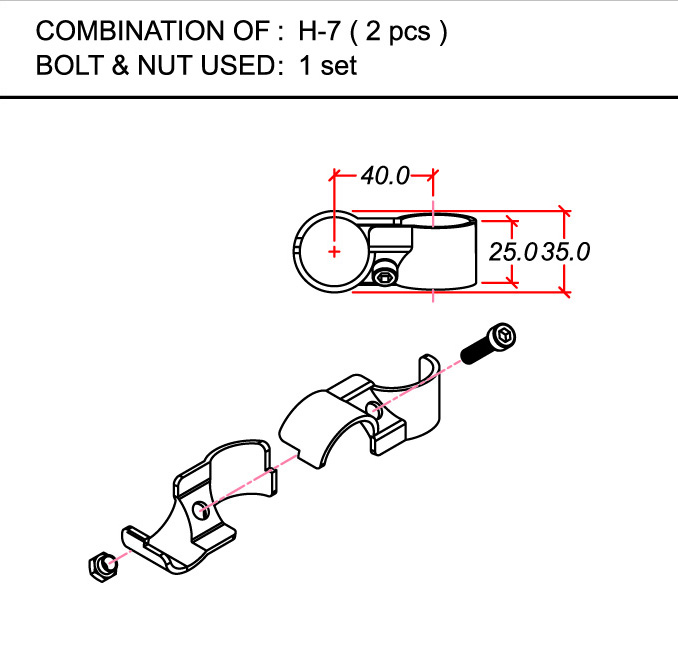 COMBINATION OF : H-7 ( 2 pcs )
BOLT & NUT USED: 1 set

40.0
25.0
35.0