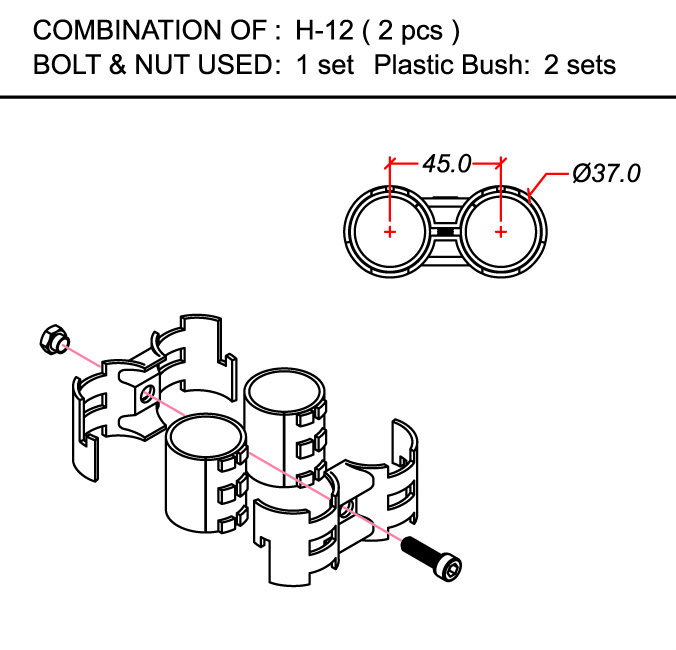 COMBINATION OF : H-12 ( 2 pcs )
BOLT & NUT USED: 1 set Plastic Bush: 2 sets

45.0
Ø37.0